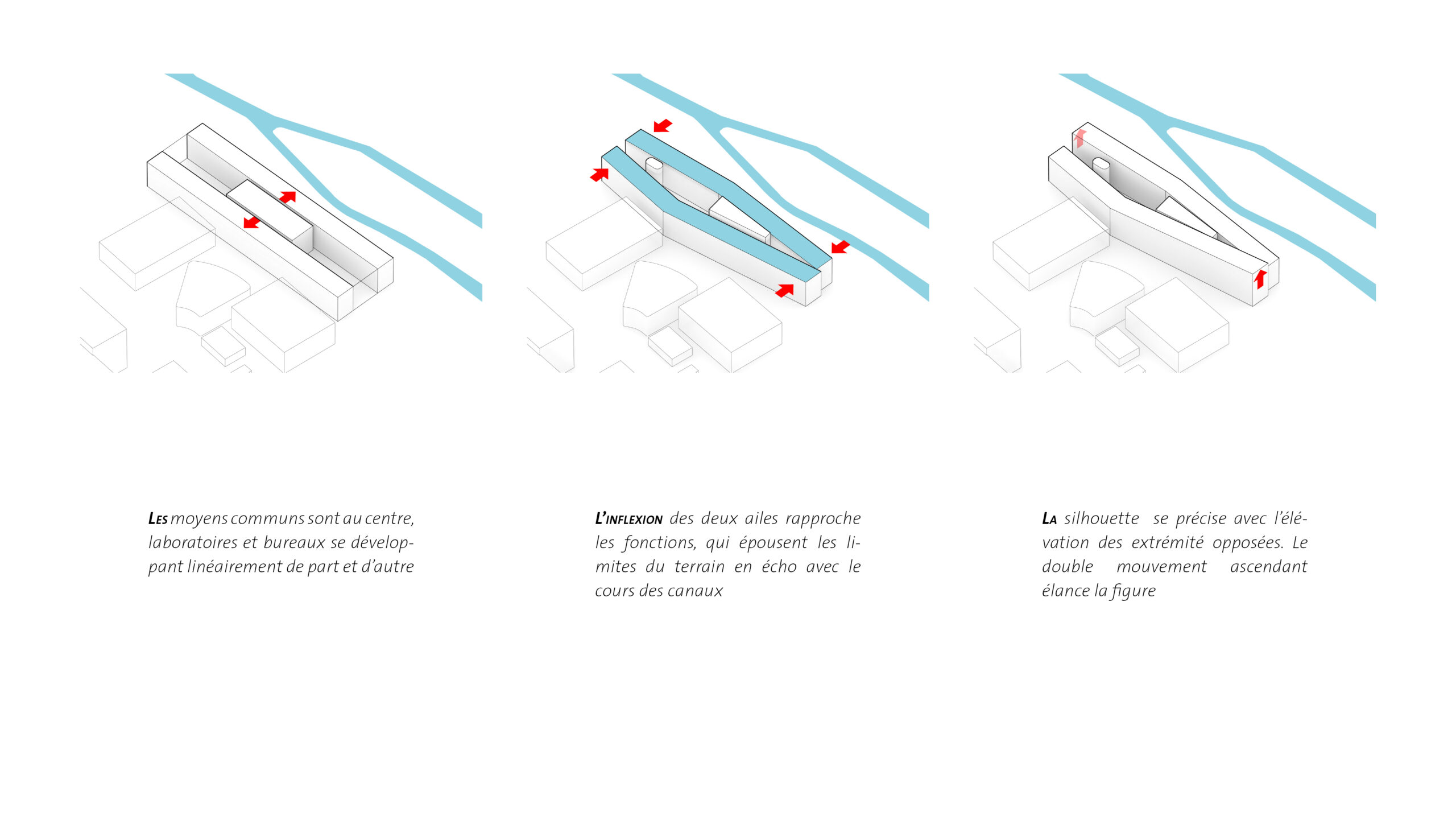 Les moyens communs sont au centre, laboratoires et bureaux se développant linéairement de part et d'autre

L'inflexion des deux ailes rapproche les fonctions, qui épousent les limites du terrain en écho avec le cours des canaux

La silhouette se précise avec l'élévation des extrémité opposées. Le double mouvement ascendant élance la figure